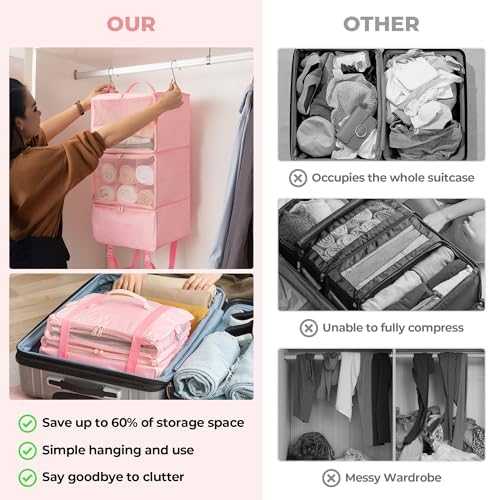 OUR

Save up to 60% of storage space

Simple hanging and use

Say goodbye to clutter

OTHER

Occupies the whole suitcase

Unable to fully compress

Messy Wardrobe